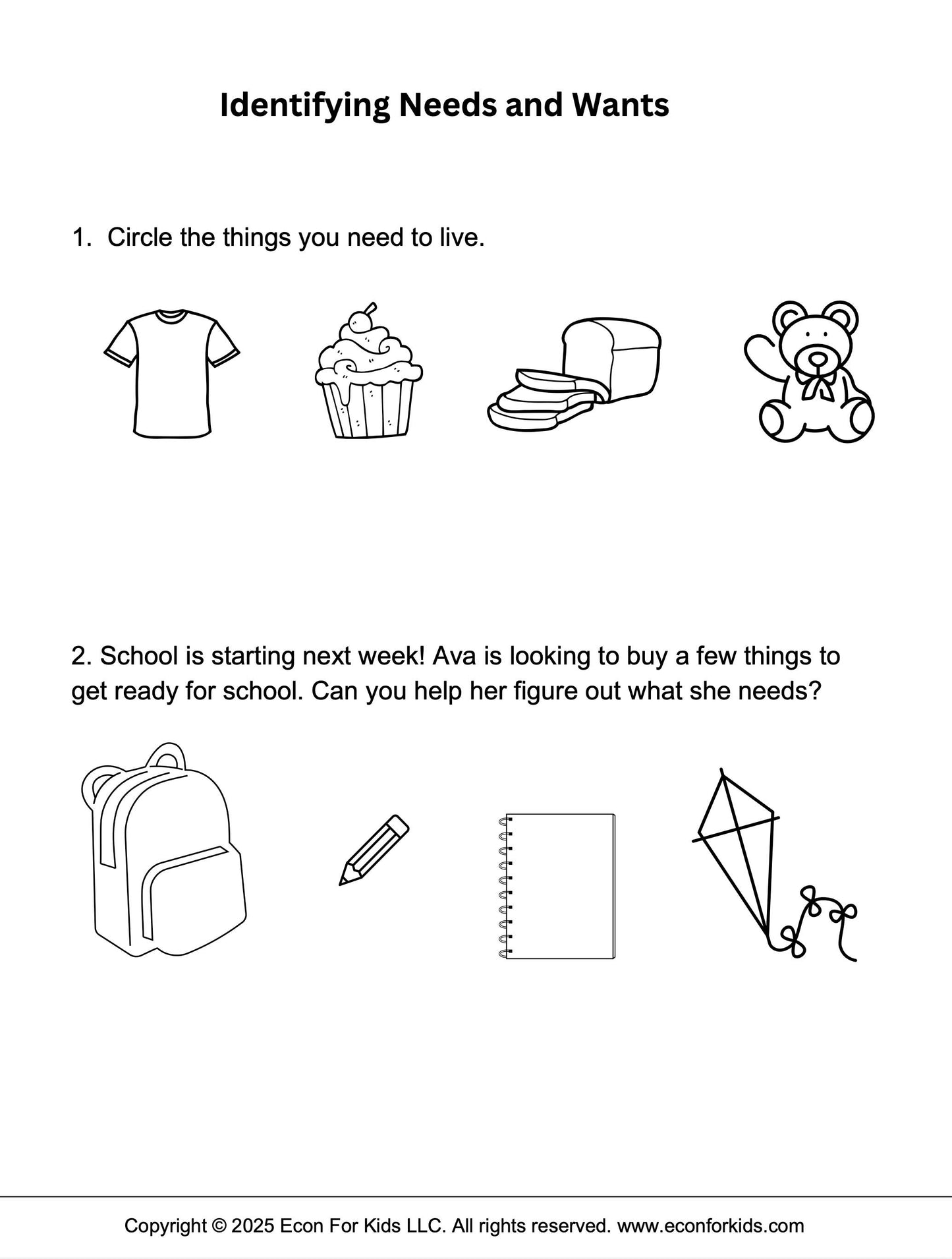 Identifying Needs and Wants

1. Circle the things you need to live.

2. School is starting next week! Ava is looking to buy a few things to get ready for school. Can you help her figure out what she needs?

Copyright © 2025 Econ For Kids LLC. All rights reserved. www.econforkids.com